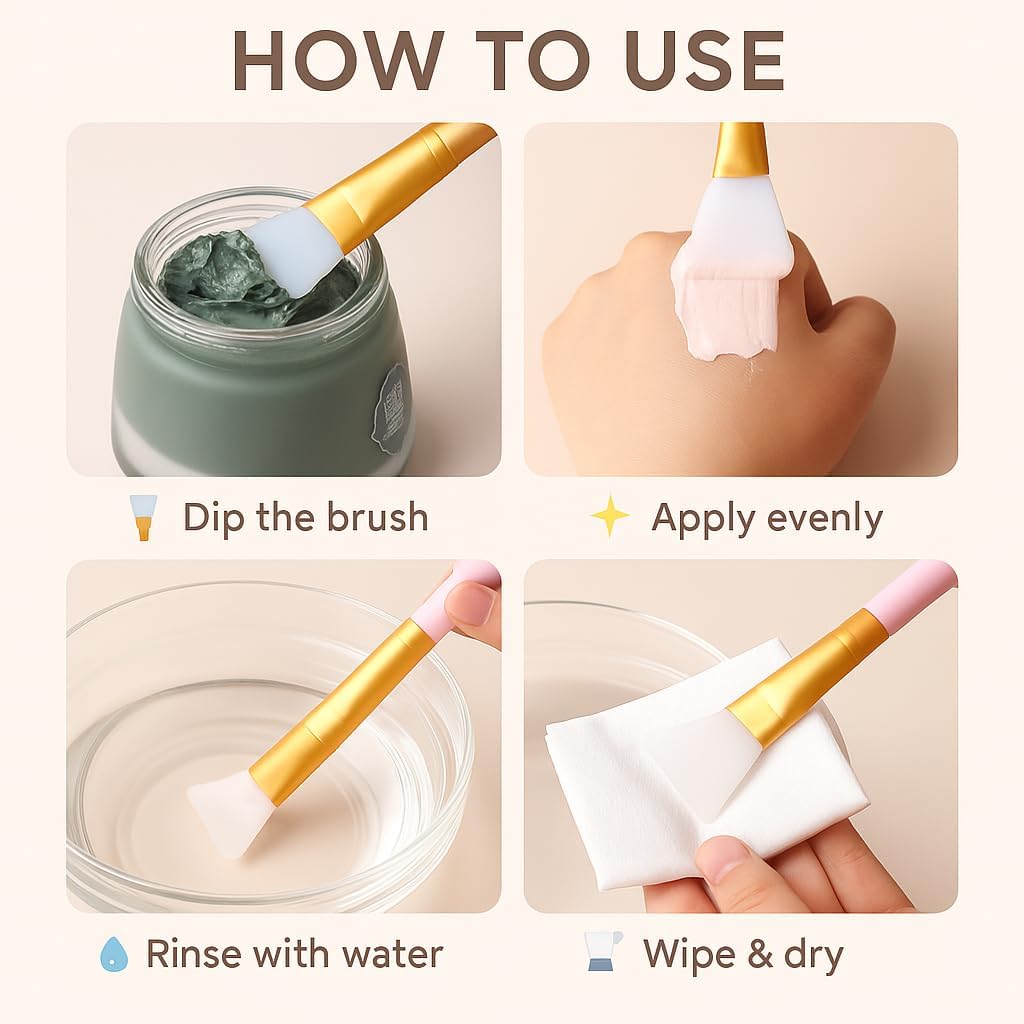 HOW TO USE

Dip the brush

Apply evenly

Rinse with water

Wipe & dry